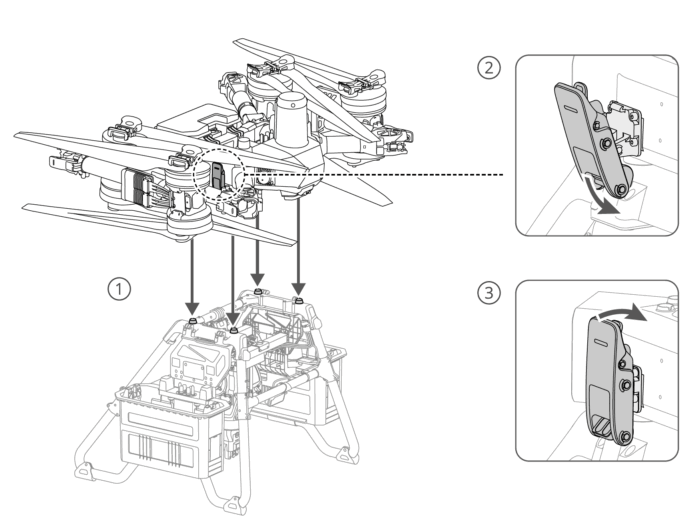 ②

①

③